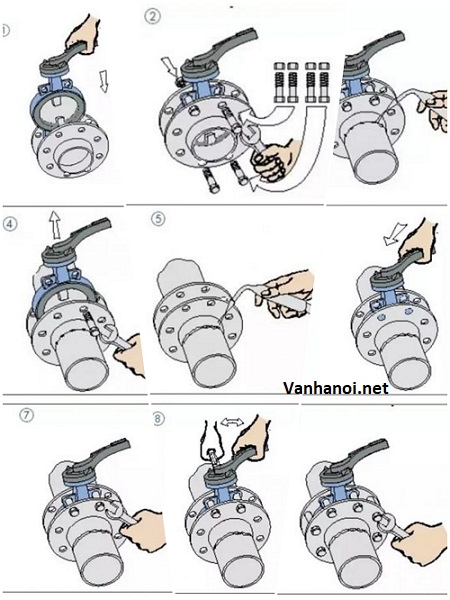 1

2

4

5

Vanhanoi.net

7

8